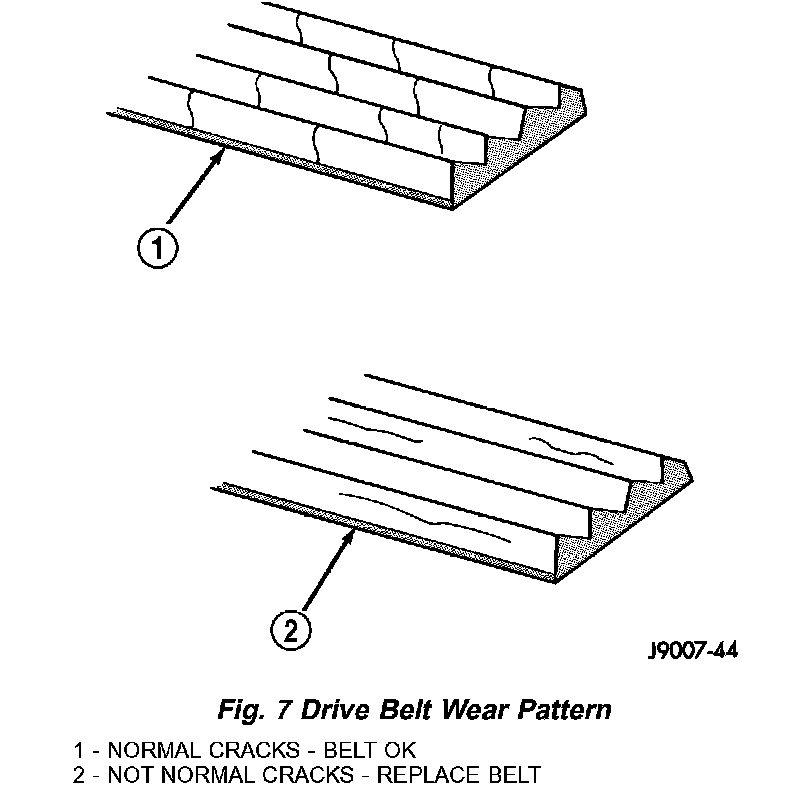 1

2

J9007-44

Fig. 7 Drive Belt Wear Pattern

1 - NORMAL CRACKS - BELT OK
2 - NOT NORMAL CRACKS - REPLACE BELT