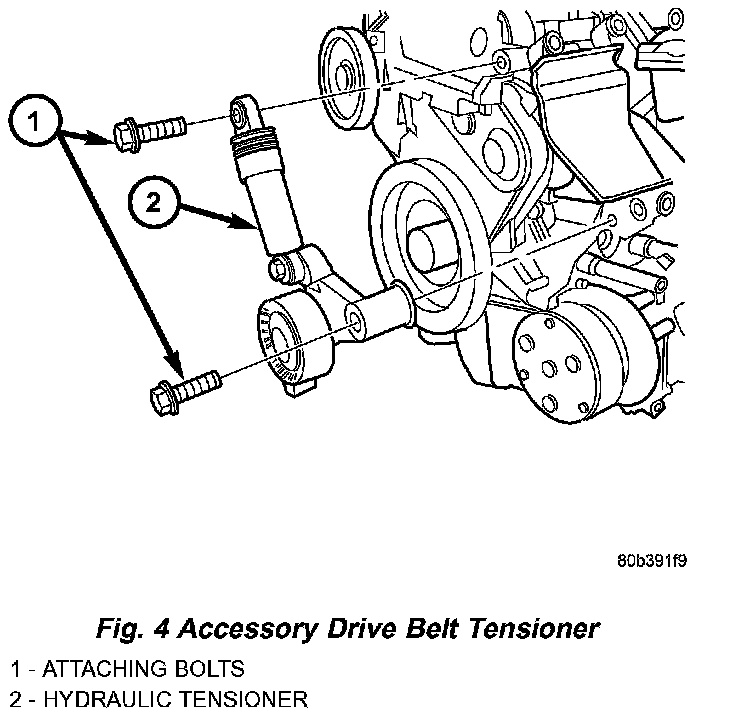 1

2

80b391f9

Fig. 4 Accessory Drive Belt Tensioner

1 - ATTACHING BOLTS
2 - HYDRAULIC TENSIONER