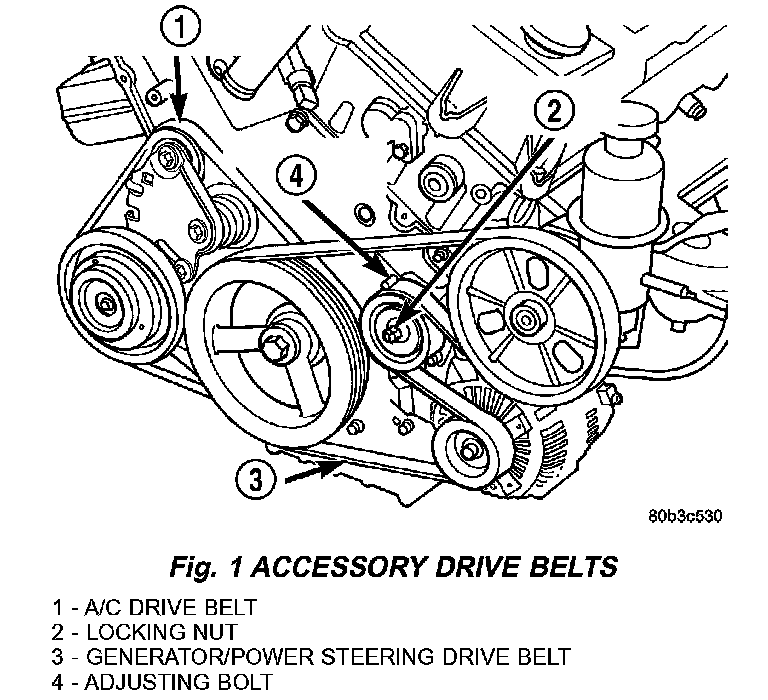 1

2

4

3

80b3c530

Fig. 1 ACCESSORY DRIVE BELTS

1 - A/C DRIVE BELT
2 - LOCKING NUT
3 - GENERATOR/POWER STEERING DRIVE BELT
4 - ADJUSTING BOLT