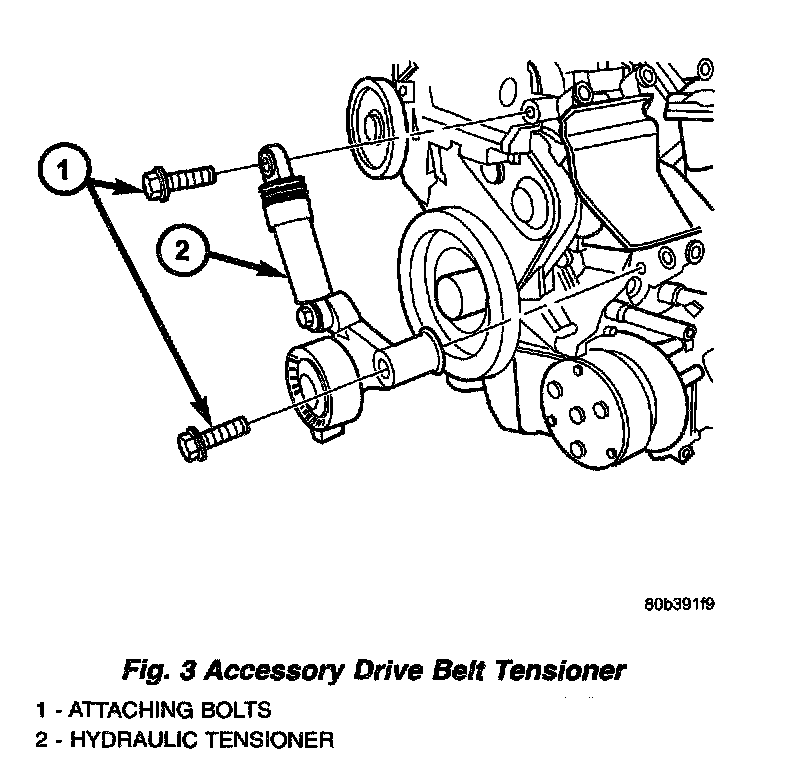 1

2

80b391f9

Fig. 3 Accessory Drive Belt Tensioner

1 - ATTACHING BOLTS
2 - HYDRAULIC TENSIONER