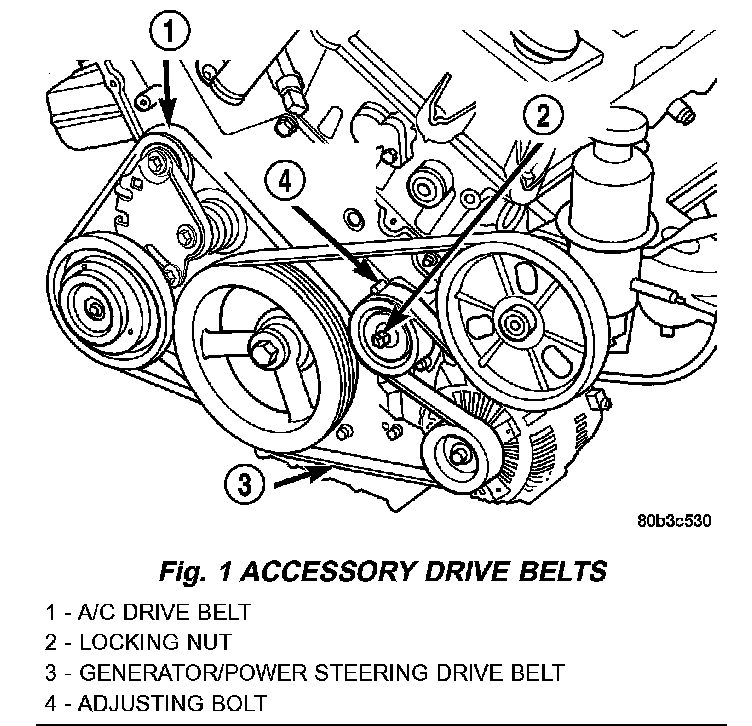 1

2

4

3

80b3c530

Fig. 1 ACCESSORY DRIVE BELTS

1 - A/C DRIVE BELT
2 - LOCKING NUT
3 - GENERATOR/POWER STEERING DRIVE BELT
4 - ADJUSTING BOLT