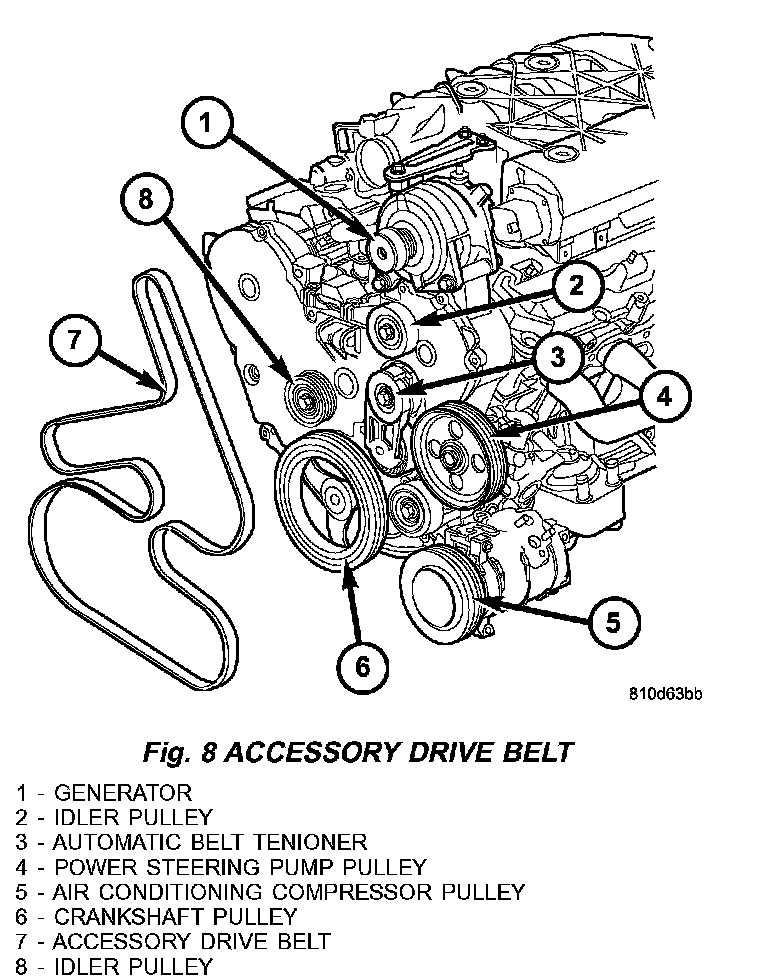 1

8

2

7

3

4

5

6

810d63bb

Fig. 8 ACCESSORY DRIVE BELT

1 - GENERATOR
2 - IDLER PULLEY
3 - AUTOMATIC BELT TENIONER
4 - POWER STEERING PUMP PULLEY
5 - AIR CONDITIONING COMPRESSOR PULLEY
6 - CRANKSHAFT PULLEY
7 - ACCESSORY DRIVE BELT
8 - IDLER PULLEY