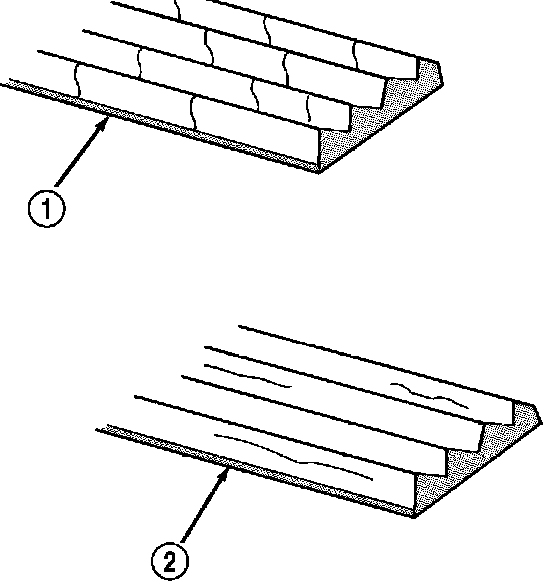 1

2