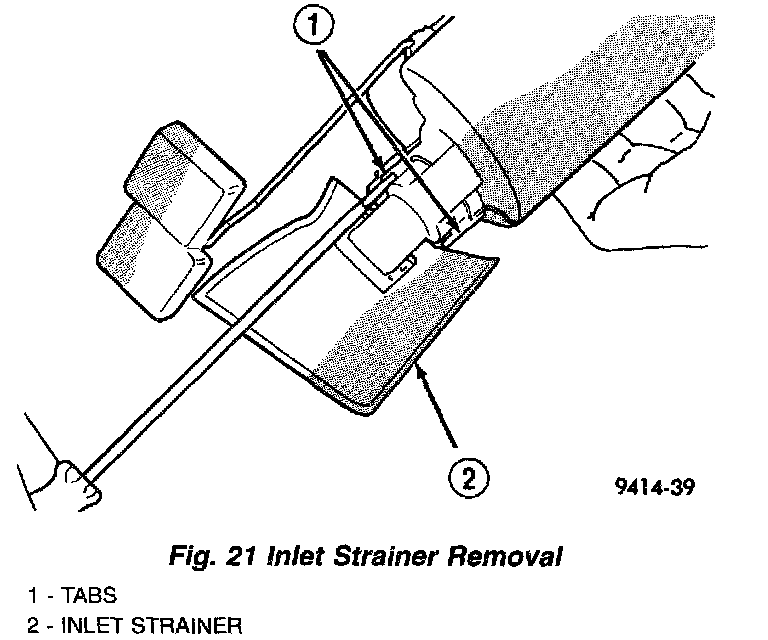 1

2

9414-39

Fig. 21 Inlet Strainer Removal

1 - TABS
2 - INLET STRAINER