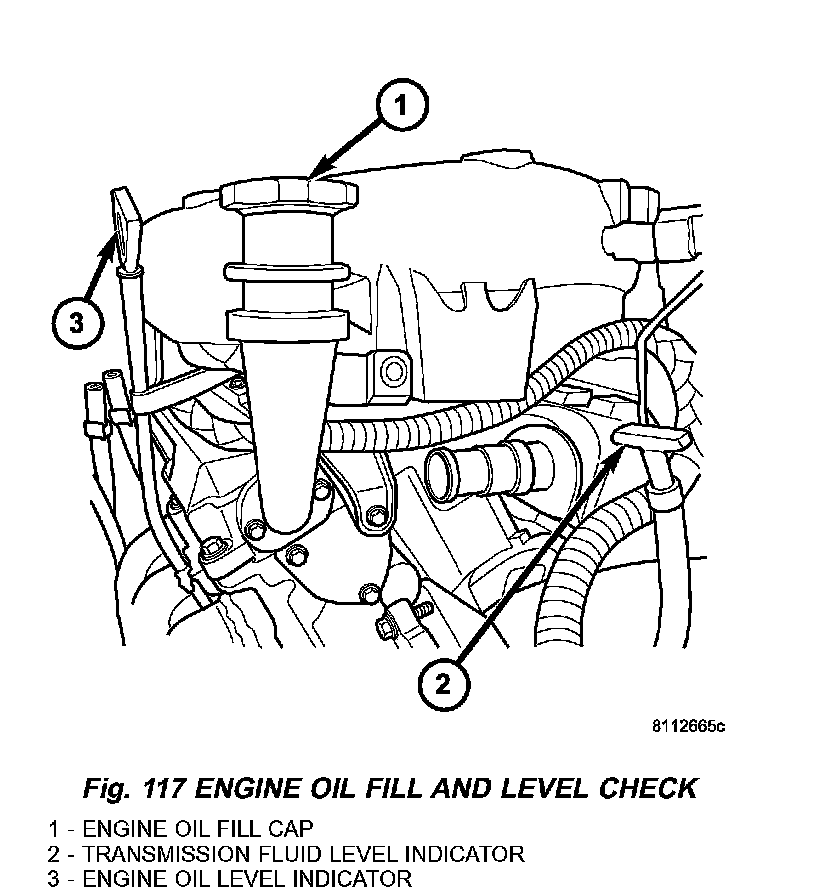 1

3

2

8112665c

Fig. 117 ENGINE OIL FILL AND LEVEL CHECK

1 - ENGINE OIL FILL CAP
2 - TRANSMISSION FLUID LEVEL INDICATOR
3 - ENGINE OIL LEVEL INDICATOR