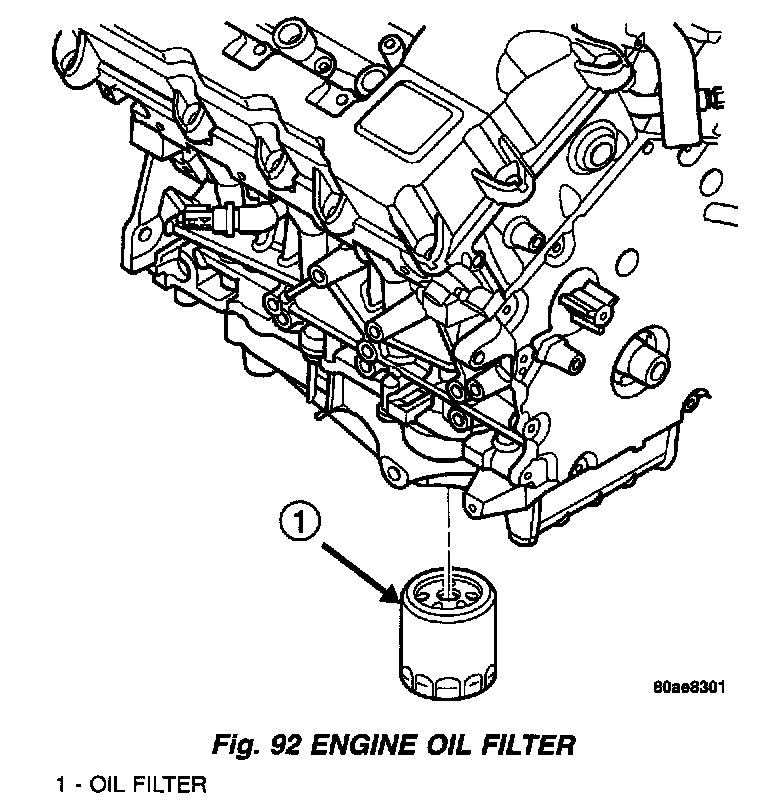 1

80ae8301

Fig. 92 ENGINE OIL FILTER

1 - OIL FILTER