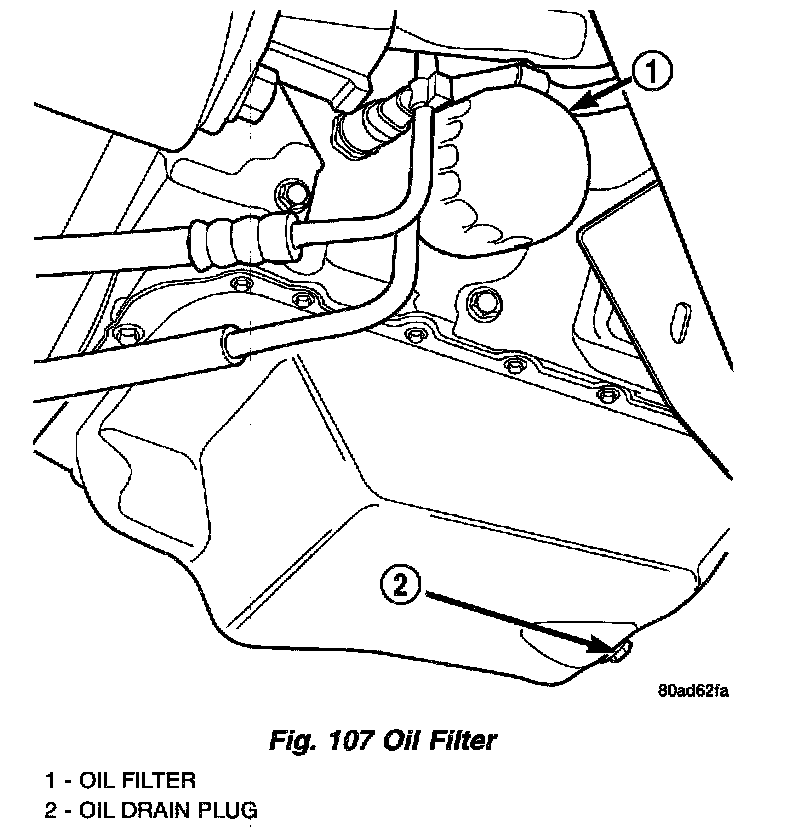 1

2

80ad62fa

Fig. 107 Oil Filter

1 - OIL FILTER
2 - OIL DRAIN PLUG