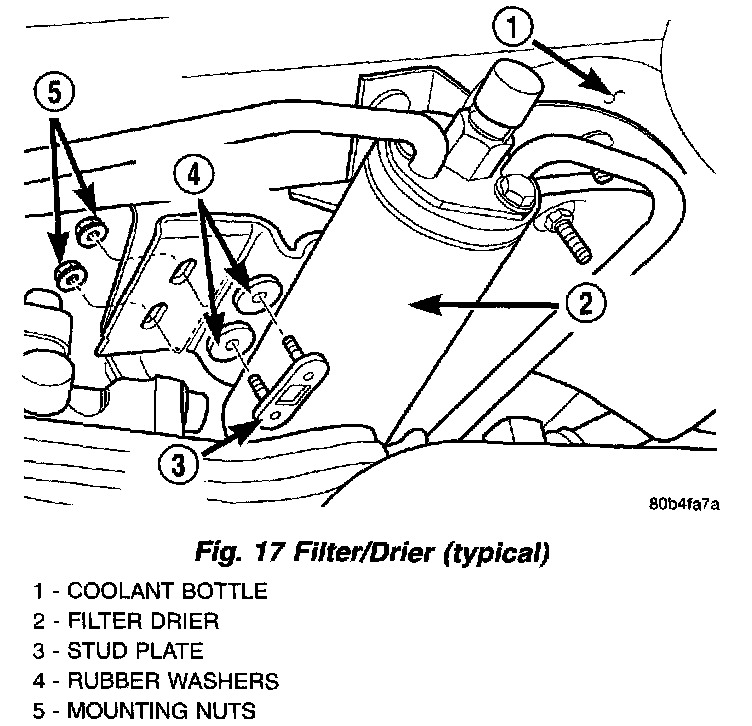 1
5
4
2
3
80b4fa7a

Fig. 17 Filter/Drier (typical)

1 - COOLANT BOTTLE
2 - FILTER DRIER
3 - STUD PLATE
4 - RUBBER WASHERS
5 - MOUNTING NUTS