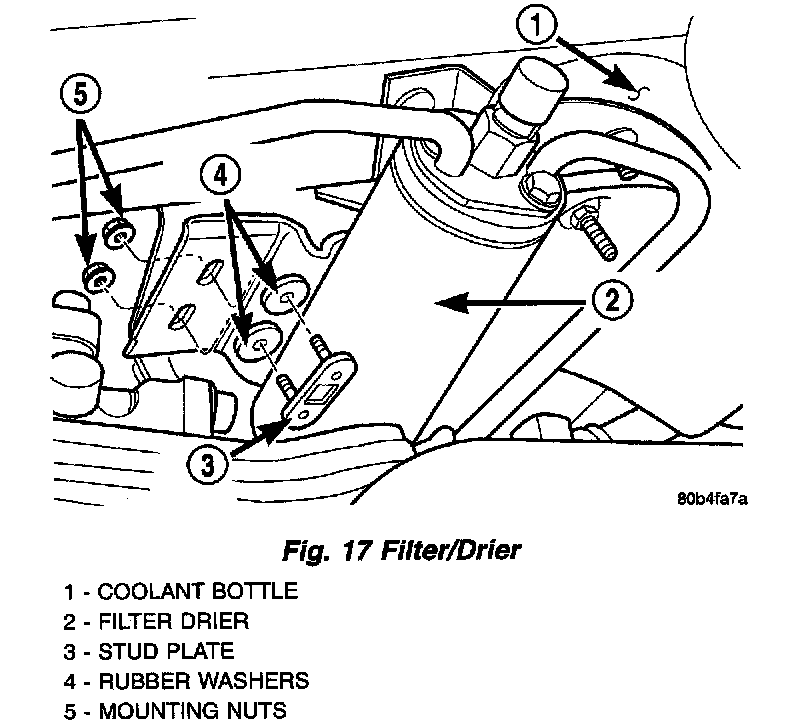 1

5

4

2

3

80b4fa7a

Fig. 17 Filter/Drier

1 - COOLANT BOTTLE
2 - FILTER DRIER
3 - STUD PLATE
4 - RUBBER WASHERS
5 - MOUNTING NUTS