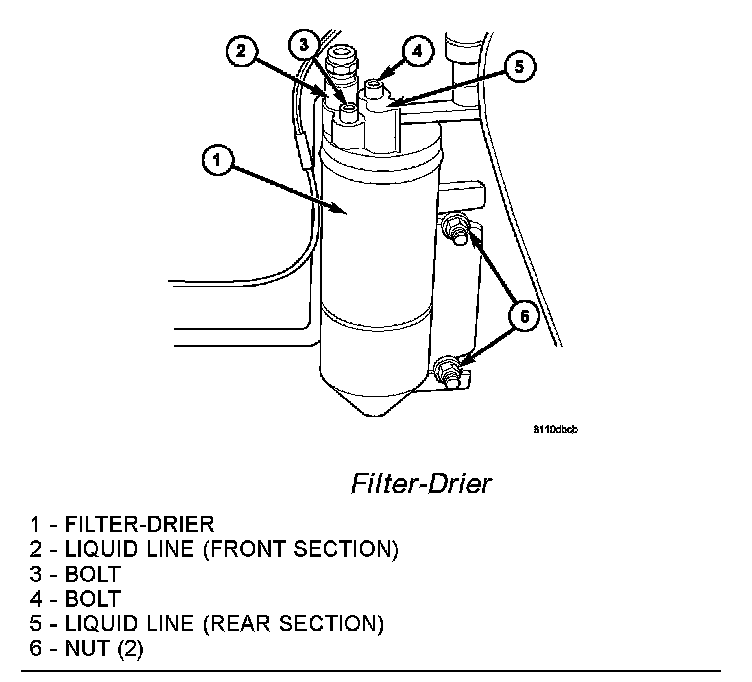 2
3
4
5
1
6

8110dbcb

Filter-Drier

1 - FILTER-DRIER
2 - LIQUID LINE (FRONT SECTION)
3 - BOLT
4 - BOLT
5 - LIQUID LINE (REAR SECTION)
6 - NUT (2)