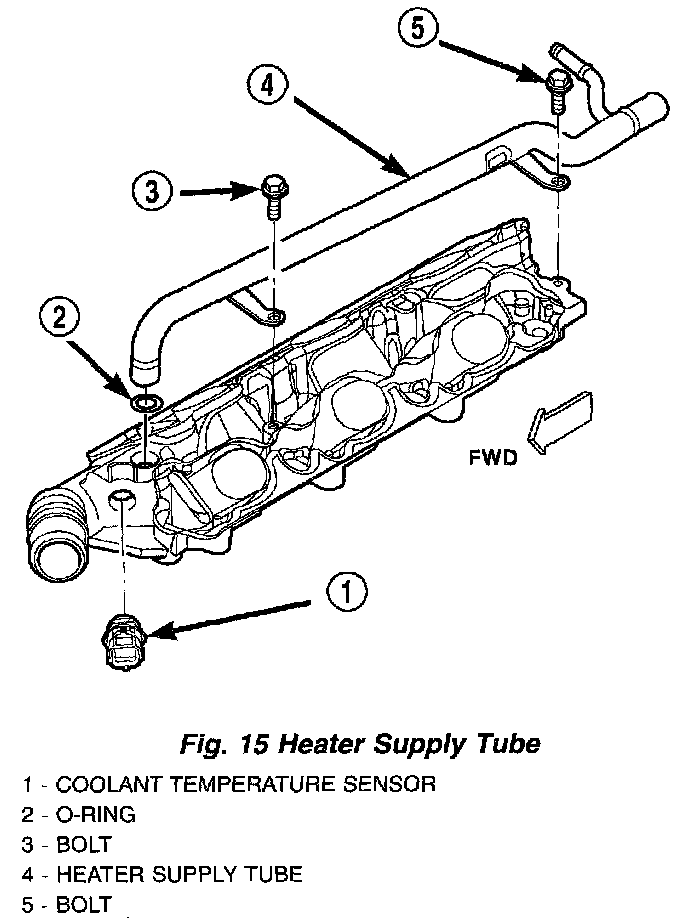 5

4

3

2

FWD

1

Fig. 15 Heater Supply Tube

1 - COOLANT TEMPERATURE SENSOR
2 - O-RING
3 - BOLT
4 - HEATER SUPPLY TUBE
5 - BOLT