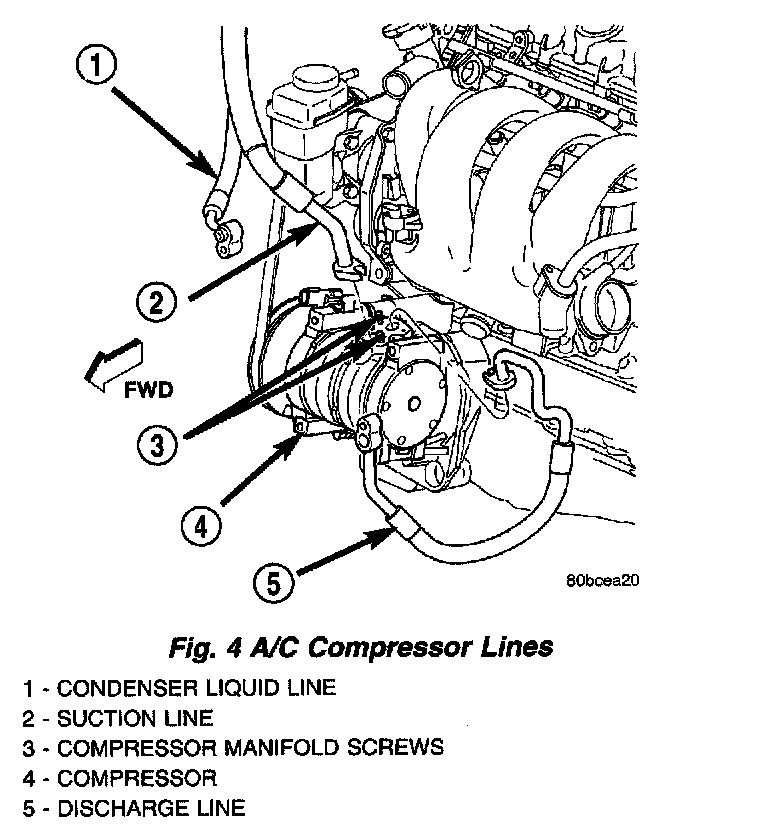 1

2

FWD

3

4

5

80bcea20

Fig. 4 A/C Compressor Lines

1 - CONDENSER LIQUID LINE
2 - SUCTION LINE
3 - COMPRESSOR MANIFOLD SCREWS
4 - COMPRESSOR
5 - DISCHARGE LINE