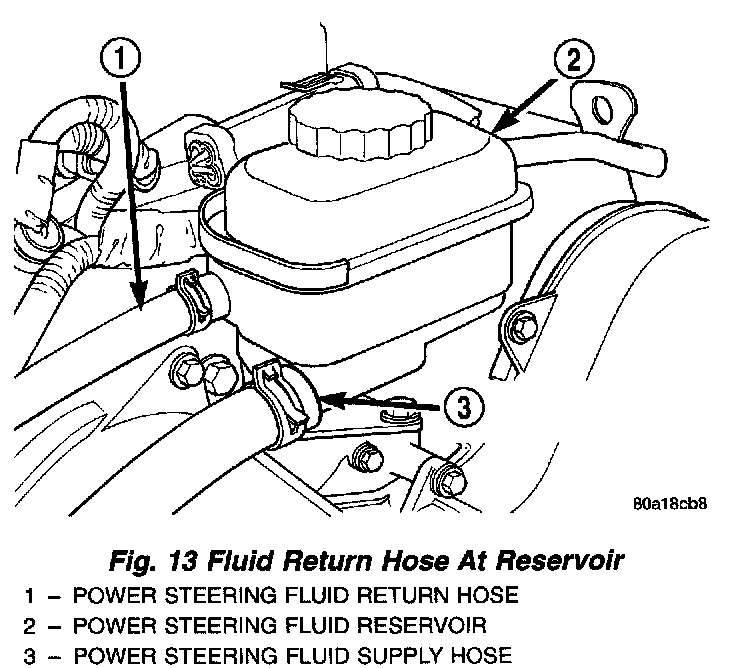 1

2

3

80a18cb8

Fig. 13 Fluid Return Hose At Reservoir

1 – POWER STEERING FLUID RETURN HOSE
2 – POWER STEERING FLUID RESERVOIR
3 – POWER STEERING FLUID SUPPLY HOSE