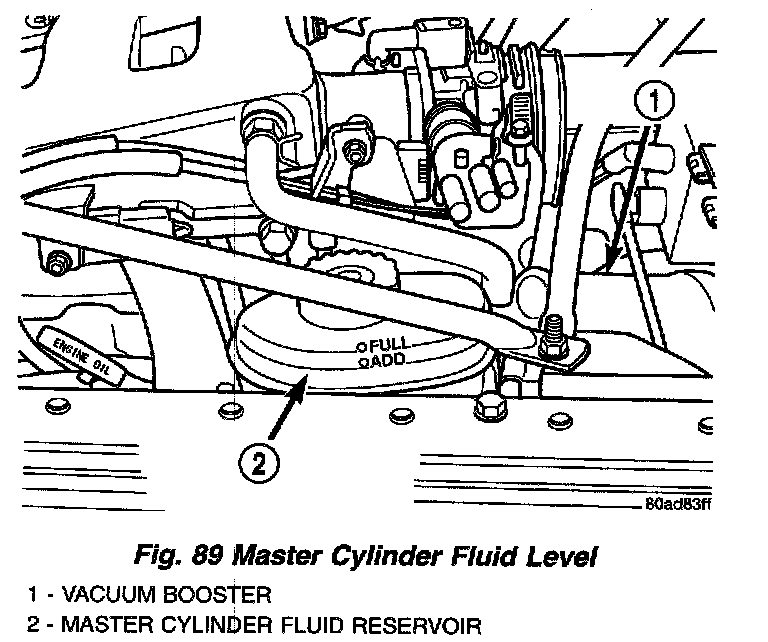 1

ENGINE OIL

FULL
ADD

2

80ad83ff

Fig. 89 Master Cylinder Fluid Level

1 - VACUUM BOOSTER
2 - MASTER CYLINDER FLUID RESERVOIR