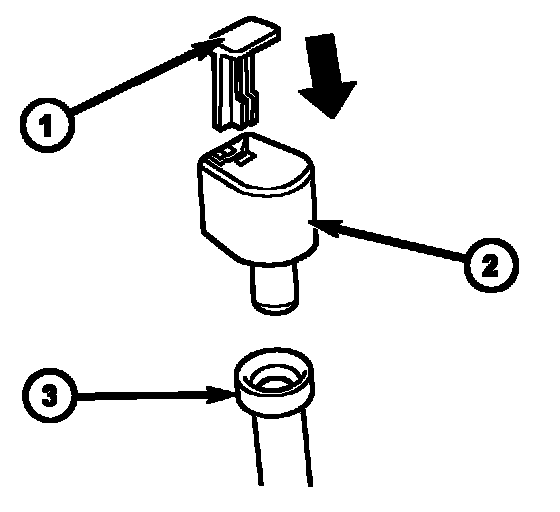 1

2

3