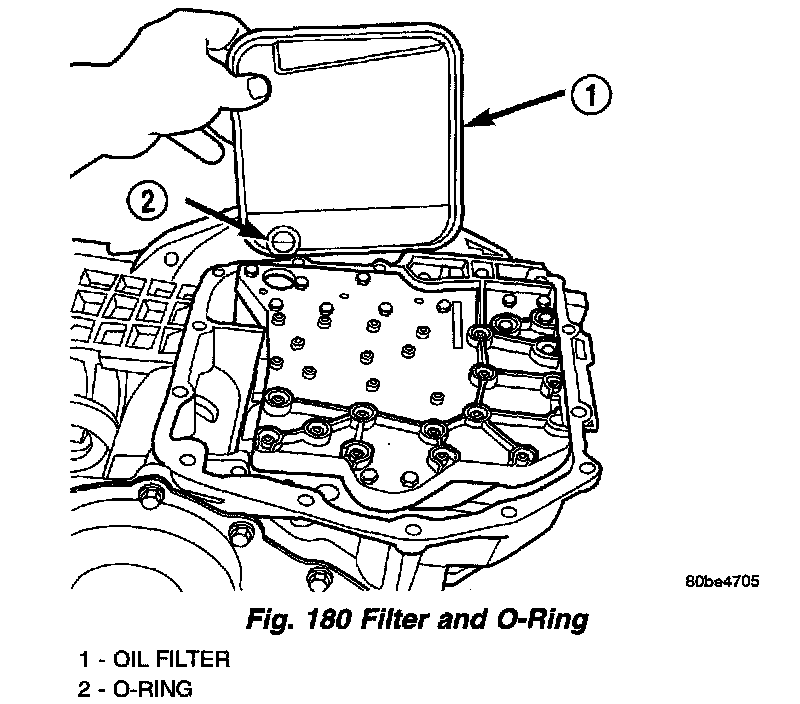 1

2

80be4705

Fig. 180 Filter and O-Ring

1 - OIL FILTER
2 - O-RING