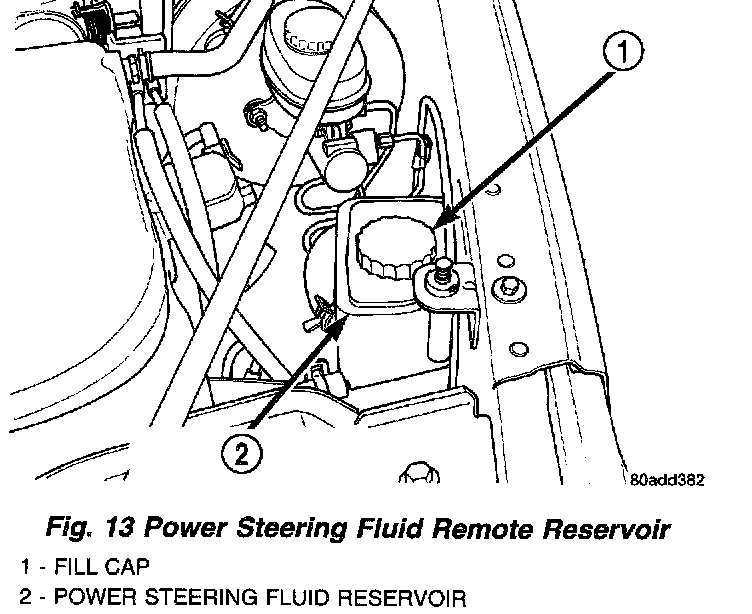 1

2

80add382

Fig. 13 Power Steering Fluid Remote Reservoir

1 - FILL CAP

2 - POWER STEERING FLUID RESERVOIR