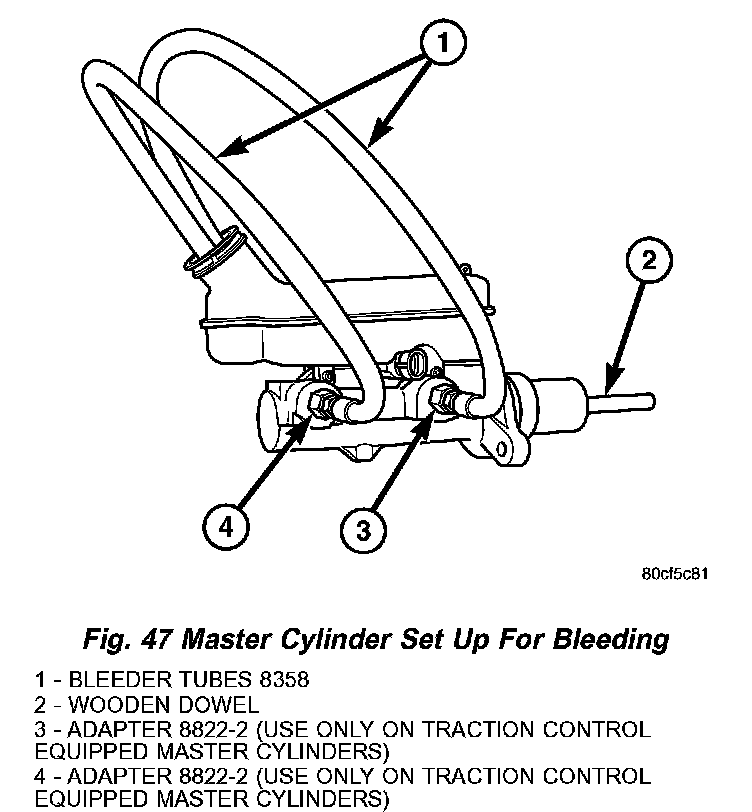 1

2

4

3

80cf5c81

Fig. 47 Master Cylinder Set Up For Bleeding

1 - BLEEDER TUBES 8358
2 - WOODEN DOWEL
3 - ADAPTER 8822-2 (USE ONLY ON TRACTION CONTROL EQUIPPED MASTER CYLINDERS)
4 - ADAPTER 8822-2 (USE ONLY ON TRACTION CONTROL EQUIPPED MASTER CYLINDERS)