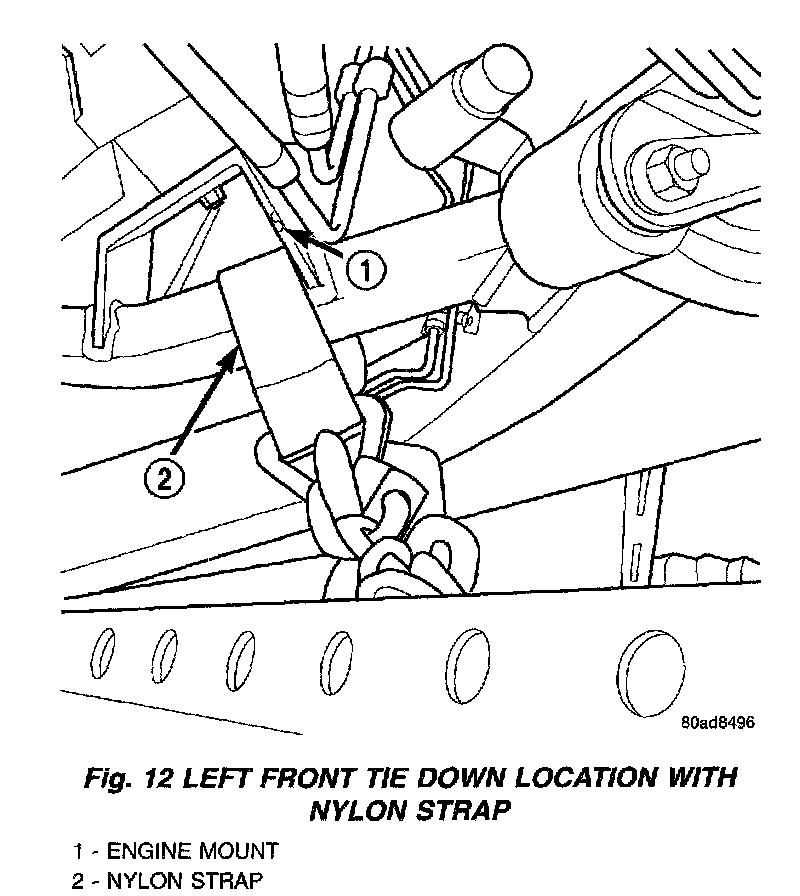 1

2

80ad8496

Fig. 12 LEFT FRONT TIE DOWN LOCATION WITH NYLON STRAP

1 - ENGINE MOUNT
2 - NYLON STRAP