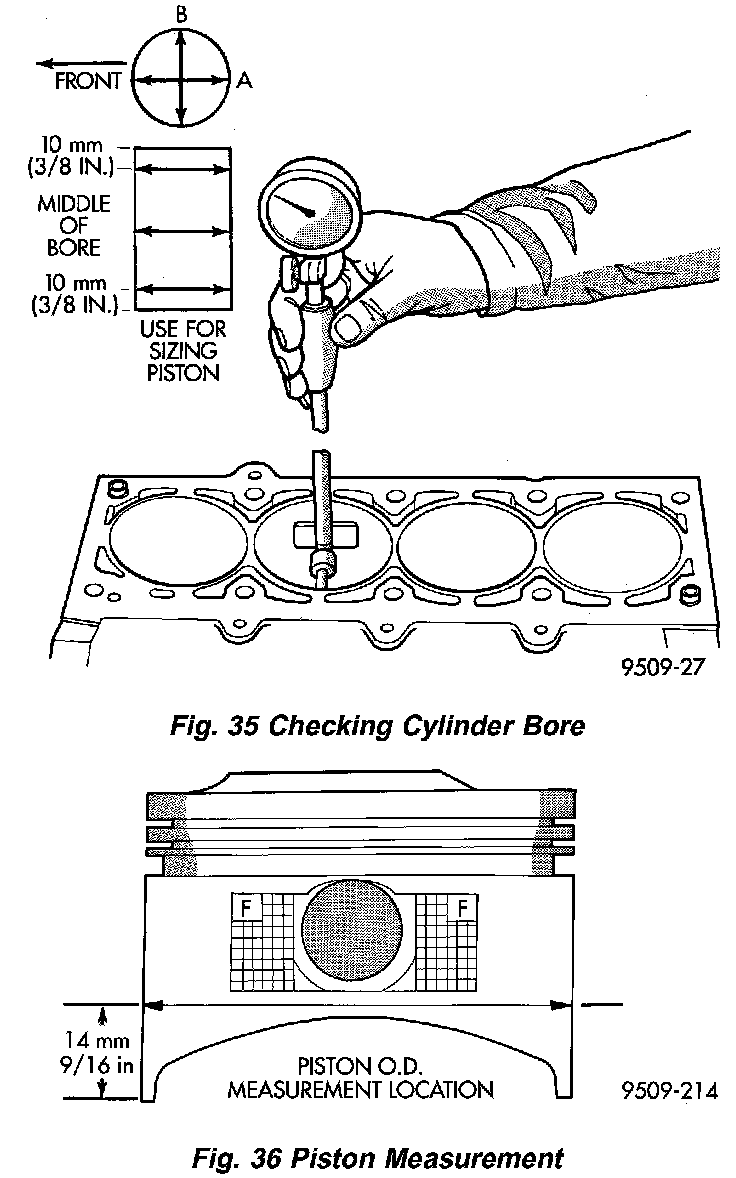 B

FRONT

A

10 mm
(3/8 IN.)

MIDDLE OF BORE

10 mm
(3/8 IN.)

USE FOR SIZING PISTON

9509-27

Fig. 35 Checking Cylinder Bore

F

F

14 mm
9/16 in

PISTON O.D.
MEASUREMENT LOCATION

9509-214

Fig. 36 Piston Measurement