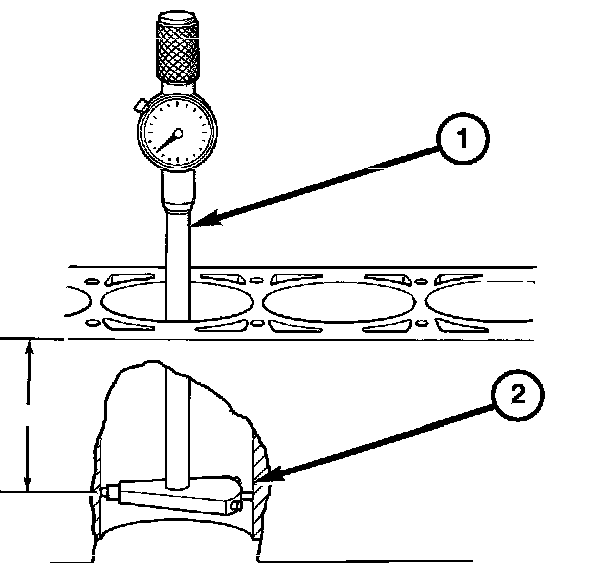 1

2