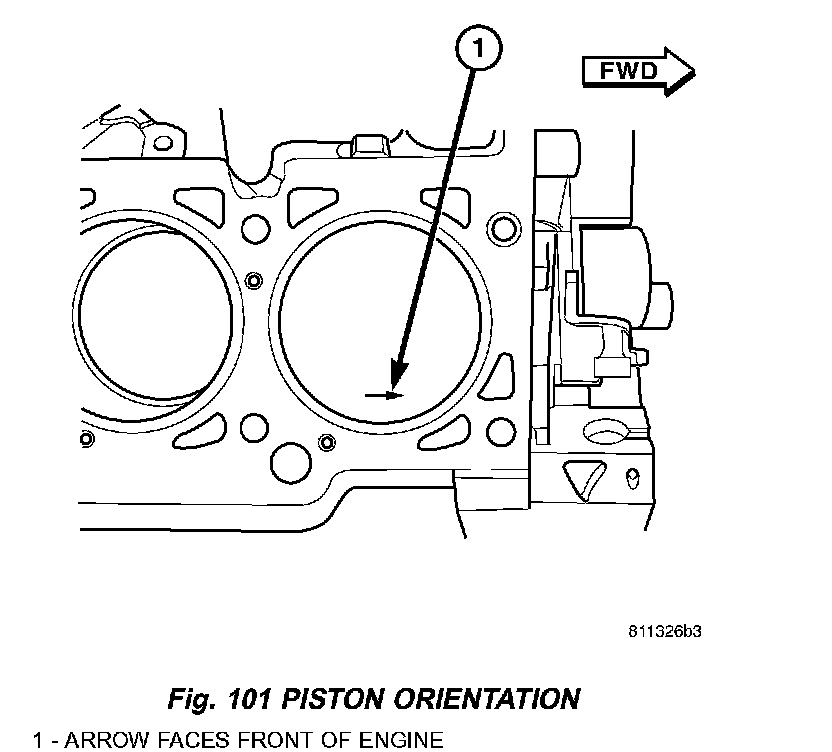 1

FWD

811326b3

Fig. 101 PISTON ORIENTATION

1 - ARROW FACES FRONT OF ENGINE