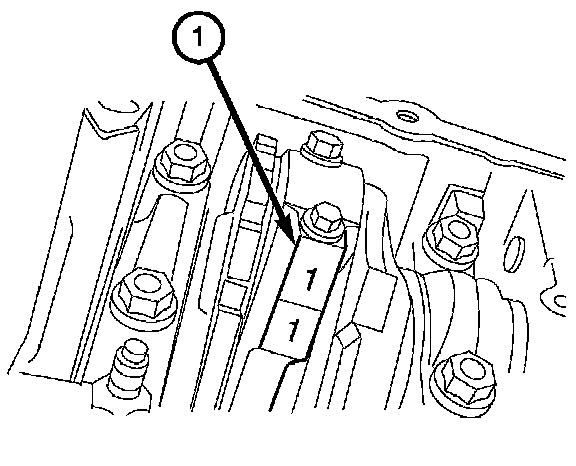 1

1

1