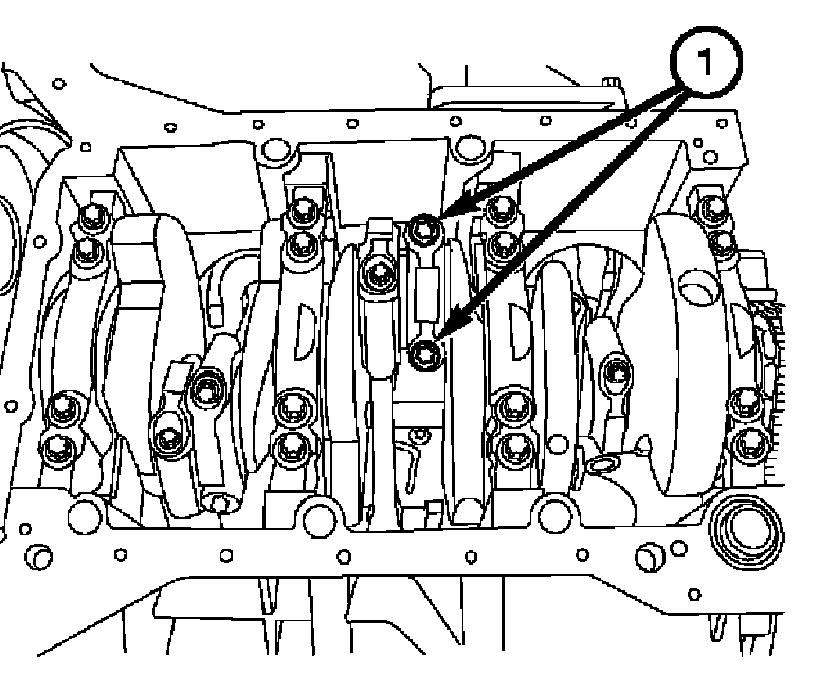 1