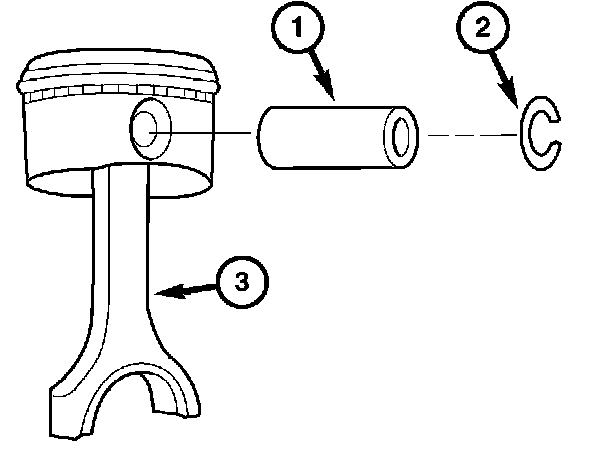 1
2
3