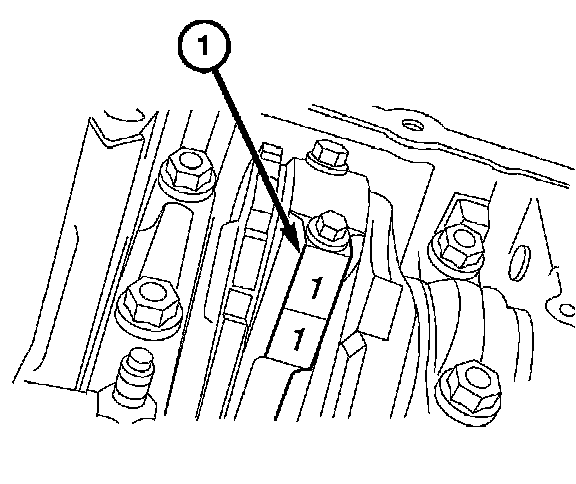 1

1

1