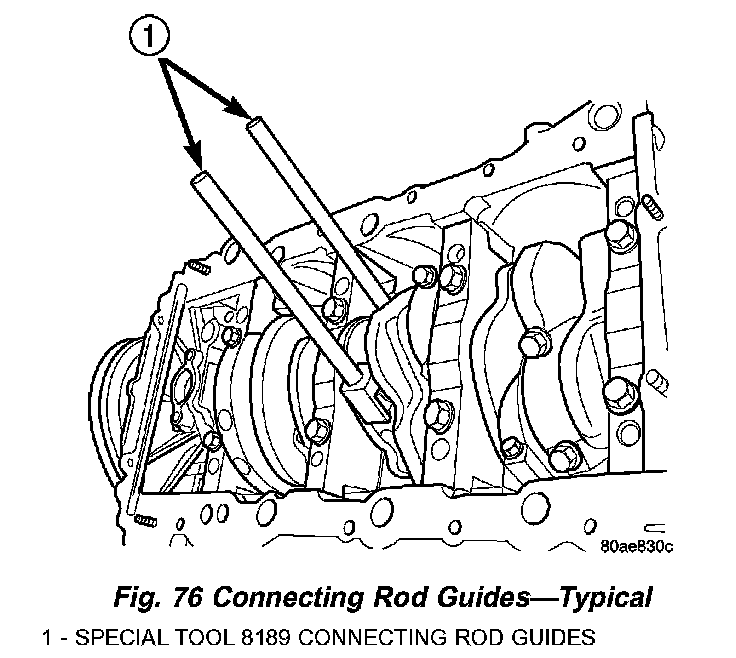 1

80ae830c

Fig. 76 Connecting Rod Guides—Typical

1 - SPECIAL TOOL 8189 CONNECTING ROD GUIDES