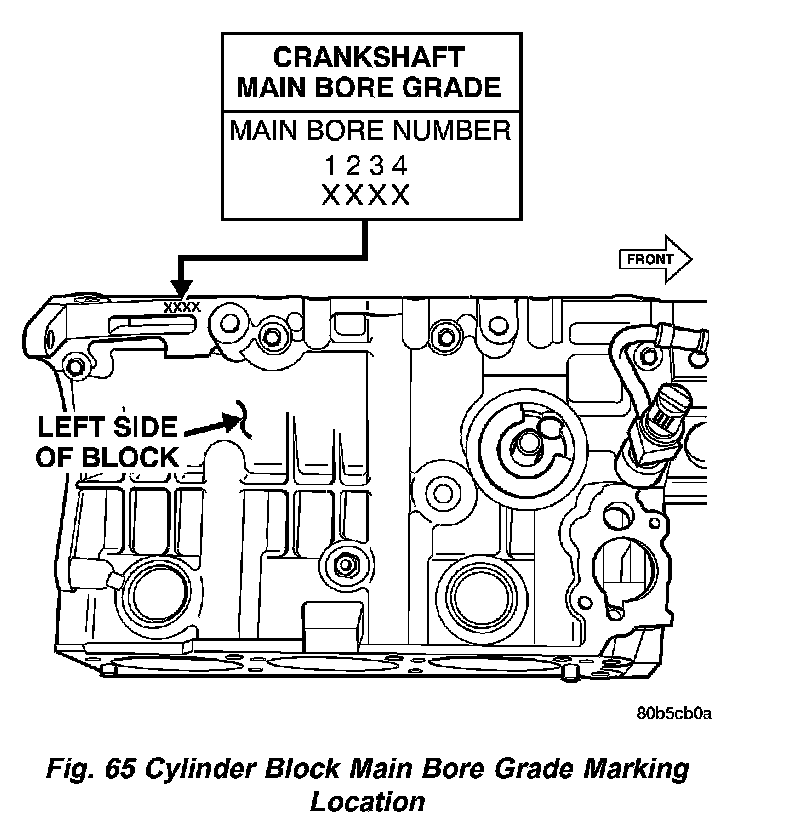 CRANKSHAFT MAIN BORE GRADE

MAIN BORE NUMBER
1 2 3 4
X X X X

FRONT

XXXX

LEFT SIDE OF BLOCK

80b5cb0a

Fig. 65 Cylinder Block Main Bore Grade Marking Location