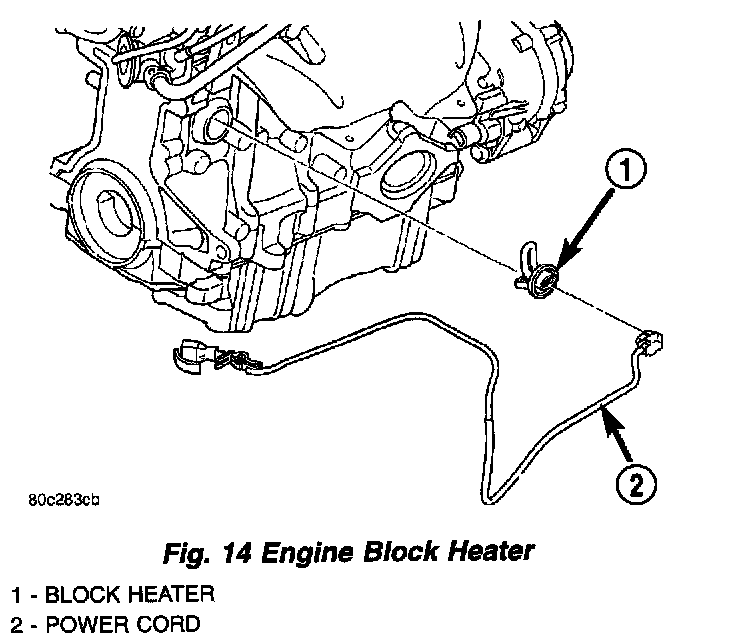 1

2

80c283cb

Fig. 14 Engine Block Heater

1 - BLOCK HEATER
2 - POWER CORD