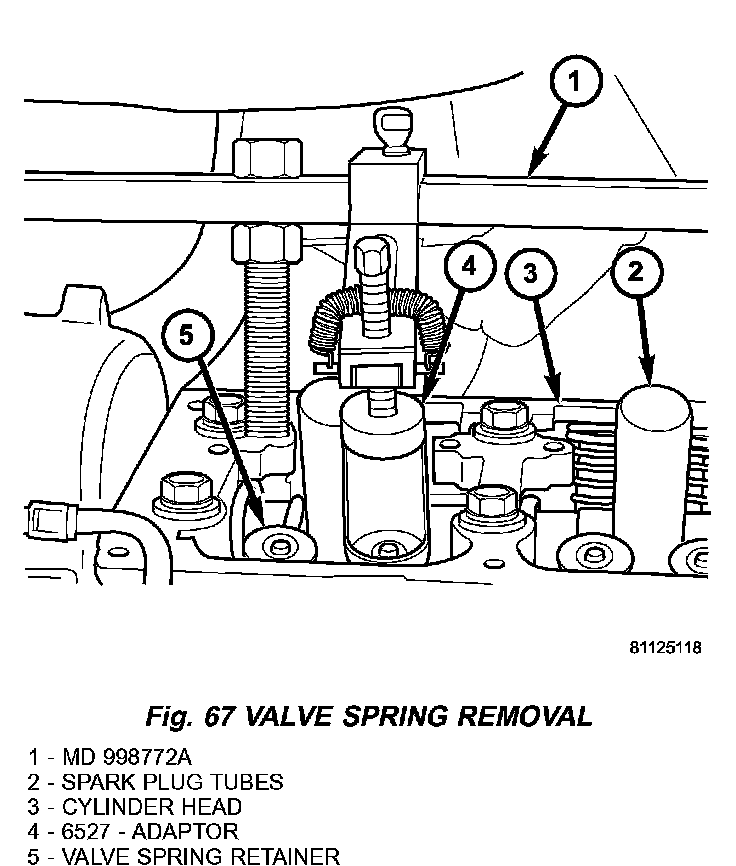 1

4

3

2

5

81125118

Fig. 67 VALVE SPRING REMOVAL

1 - MD 998772A
2 - SPARK PLUG TUBES
3 - CYLINDER HEAD
4 - 6527 - ADAPTOR
5 - VALVE SPRING RETAINER