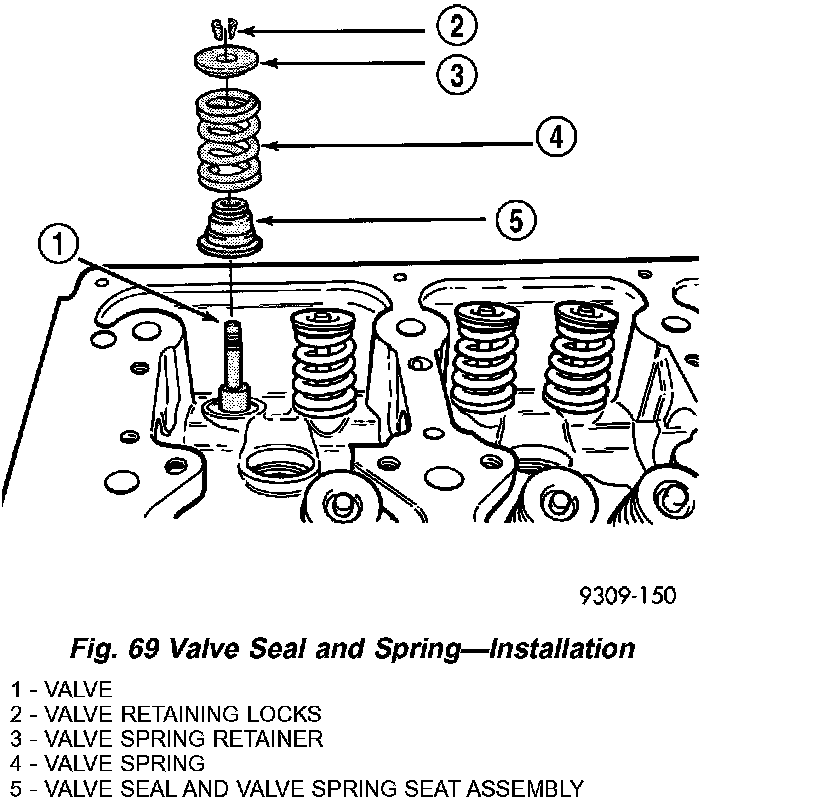 2
3
4
5
1

9309-150

Fig. 69 Valve Seal and Spring—Installation

1 - VALVE
2 - VALVE RETAINING LOCKS
3 - VALVE SPRING RETAINER
4 - VALVE SPRING
5 - VALVE SEAL AND VALVE SPRING SEAT ASSEMBLY