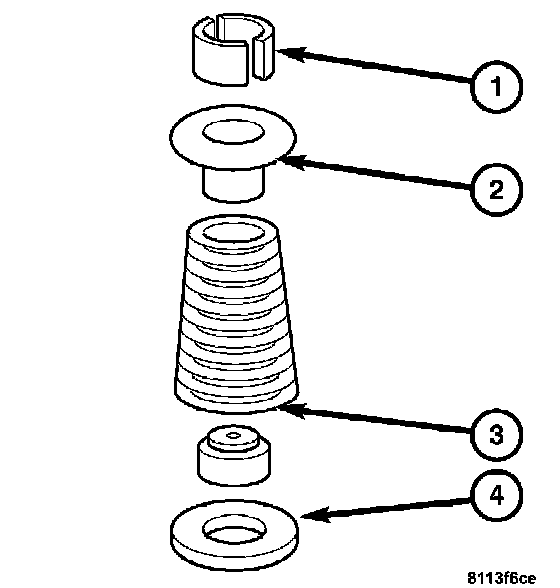 1
2
3
4
8113f6ce