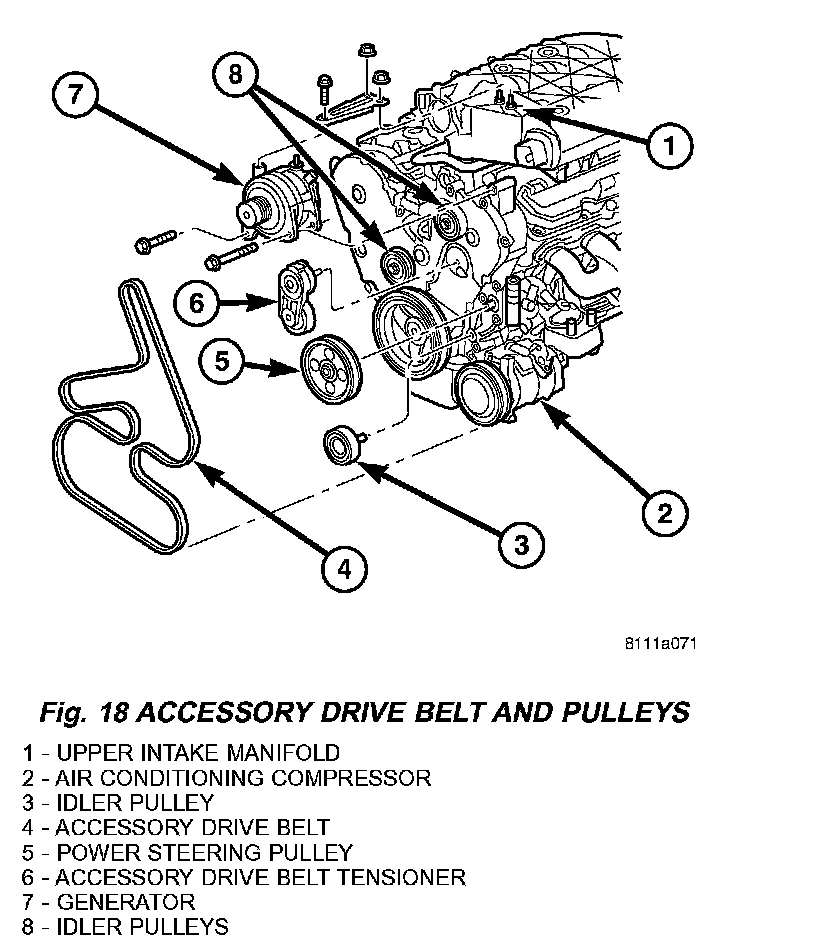 7
8
1
6
5
2
3
4

8111a071

Fig. 18 ACCESSORY DRIVE BELT AND PULLEYS

1 - UPPER INTAKE MANIFOLD
2 - AIR CONDITIONING COMPRESSOR
3 - IDLER PULLEY
4 - ACCESSORY DRIVE BELT
5 - POWER STEERING PULLEY
6 - ACCESSORY DRIVE BELT TENSIONER
7 - GENERATOR
8 - IDLER PULLEYS