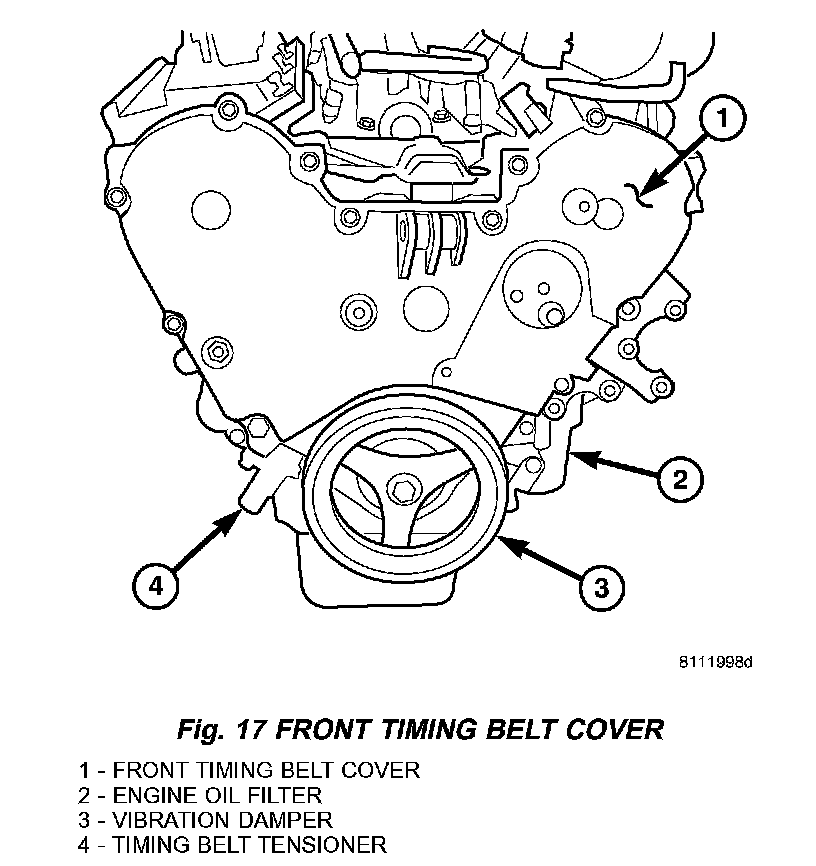 1

2

4

3

8111998d

Fig. 17 FRONT TIMING BELT COVER

1 - FRONT TIMING BELT COVER
2 - ENGINE OIL FILTER
3 - VIBRATION DAMPER
4 - TIMING BELT TENSIONER