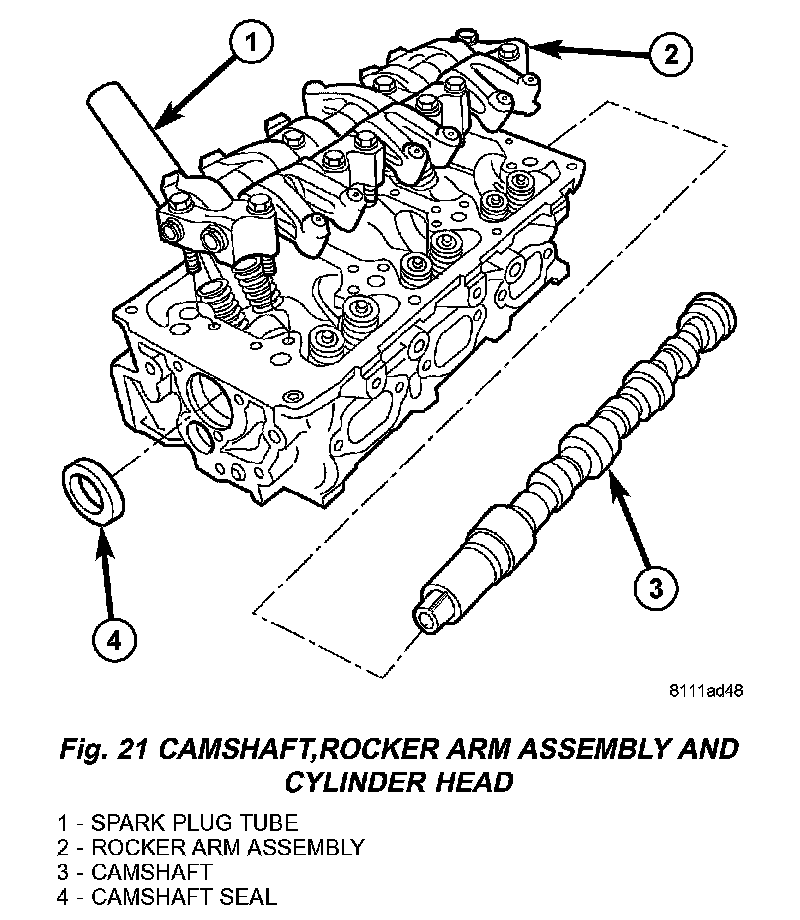 1

2

3

4

8111ad48

Fig. 21 CAMSHAFT,ROCKER ARM ASSEMBLY AND CYLINDER HEAD

1 - SPARK PLUG TUBE
2 - ROCKER ARM ASSEMBLY
3 - CAMSHAFT
4 - CAMSHAFT SEAL