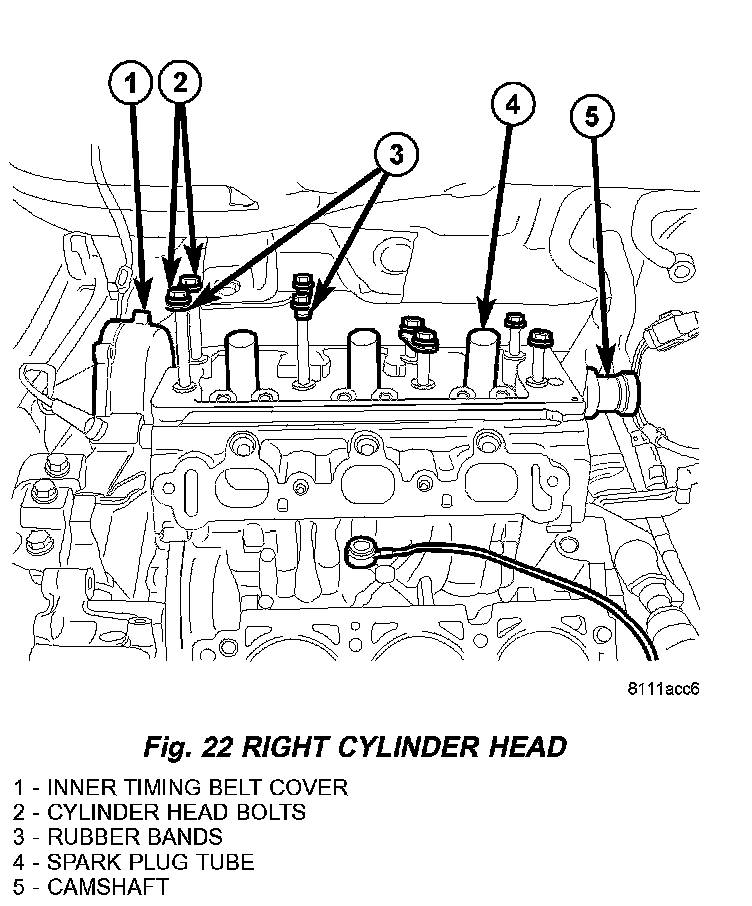 1
2
3
4
5

8111acc6

Fig. 22 RIGHT CYLINDER HEAD

1 - INNER TIMING BELT COVER
2 - CYLINDER HEAD BOLTS
3 - RUBBER BANDS
4 - SPARK PLUG TUBE
5 - CAMSHAFT