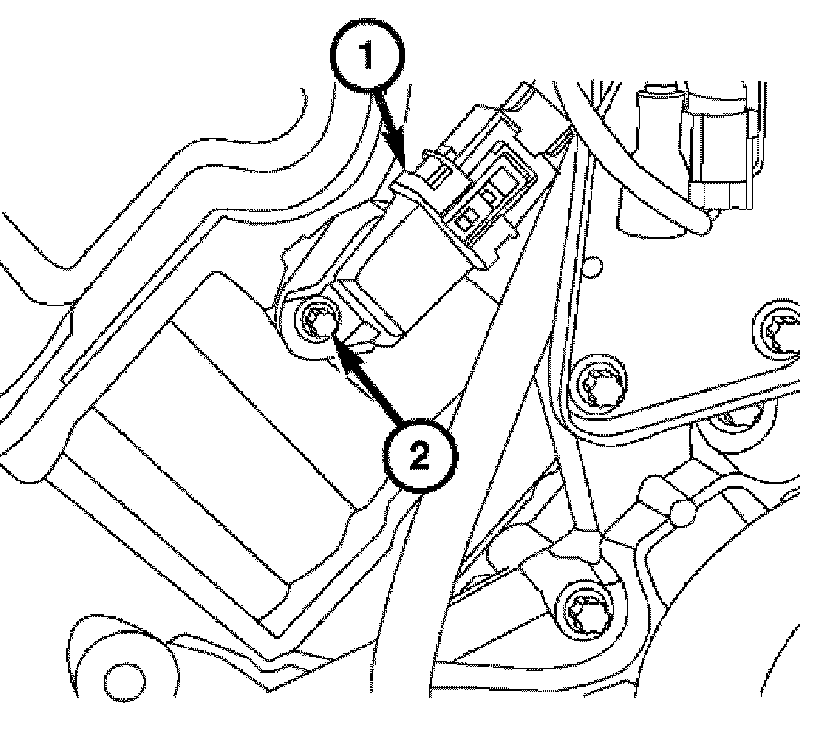 1

2