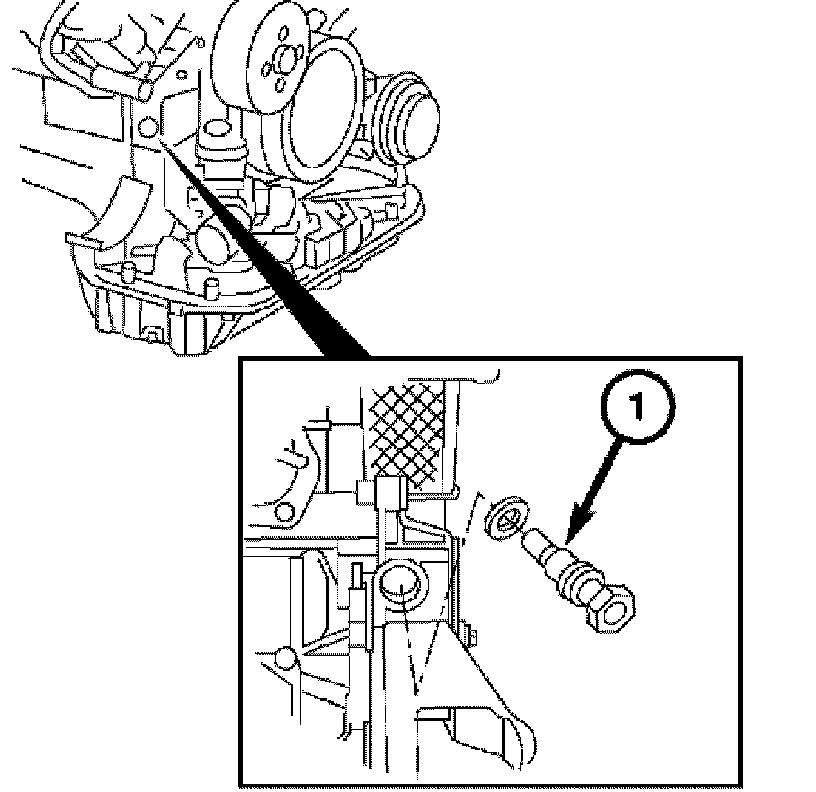 1