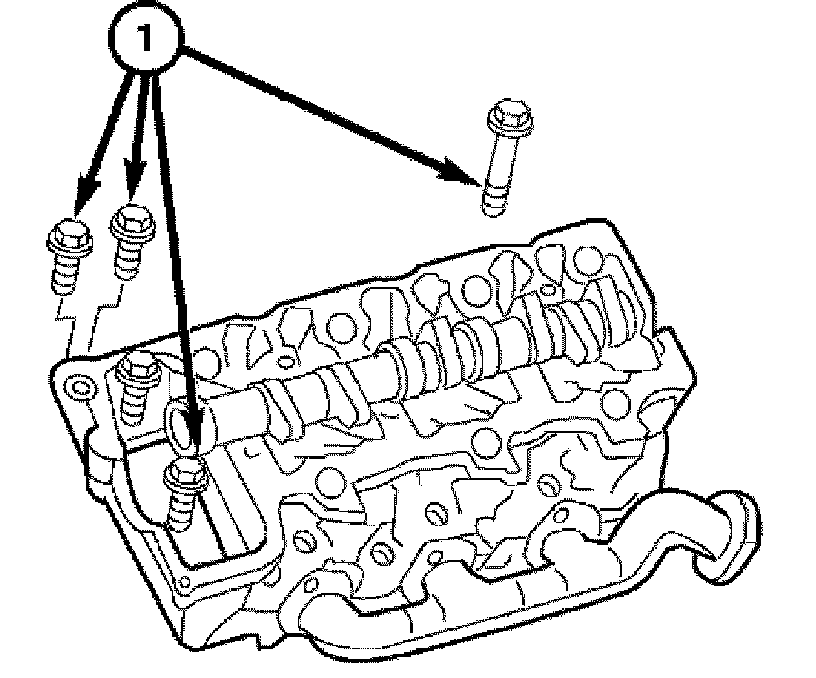 1