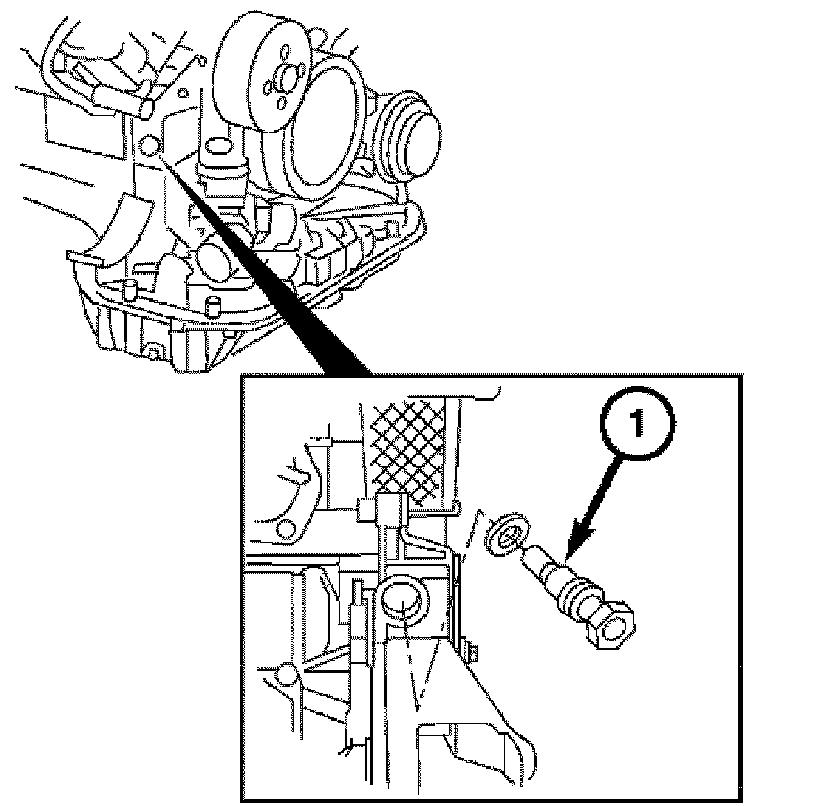 1