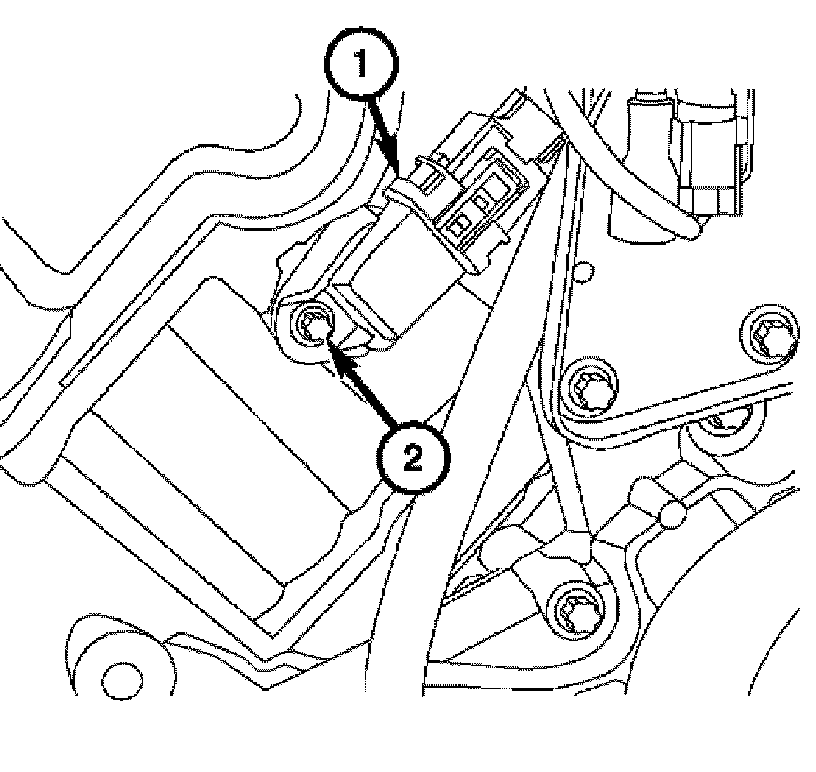 1

2