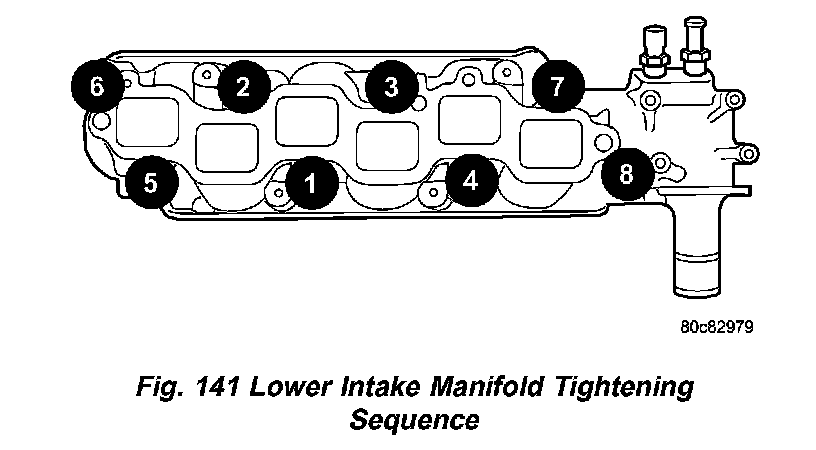 6
2
3
7
5
1
4
8

80c82979

Fig. 141 Lower Intake Manifold Tightening Sequence