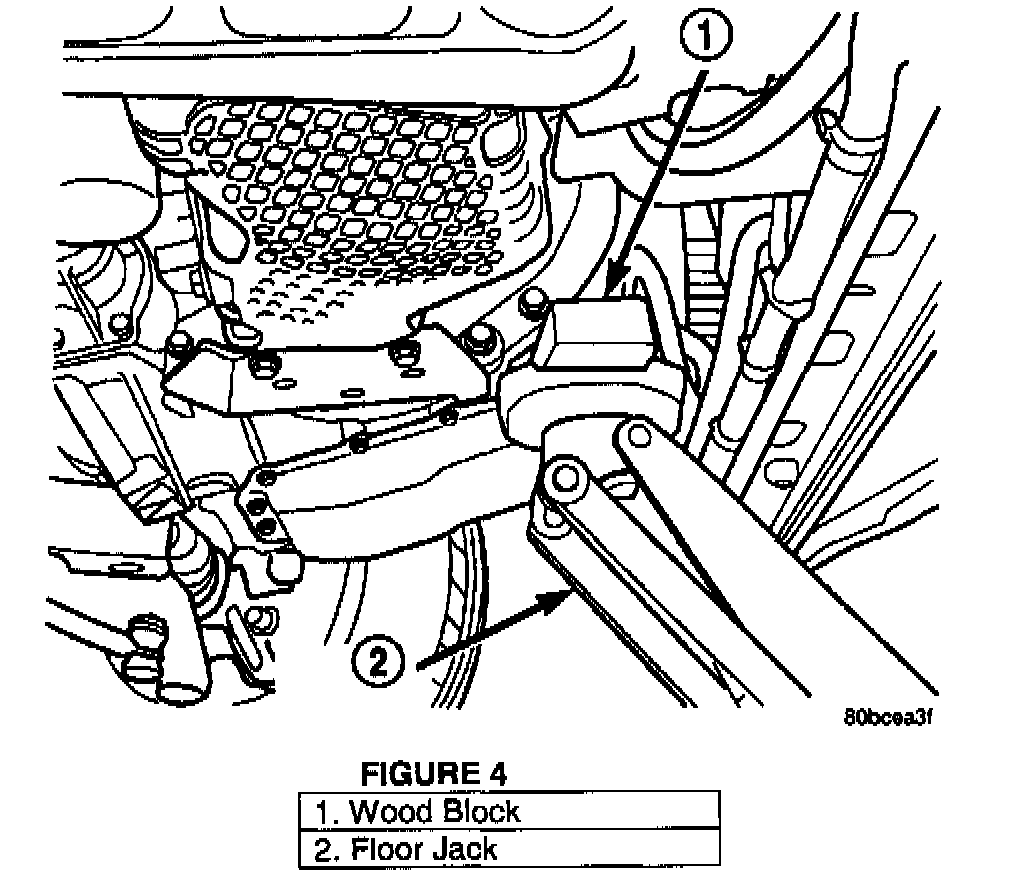 1

2

80bcea3f

FIGURE 4

| 1. Wood Block |
|---|
| 2. Floor Jack |