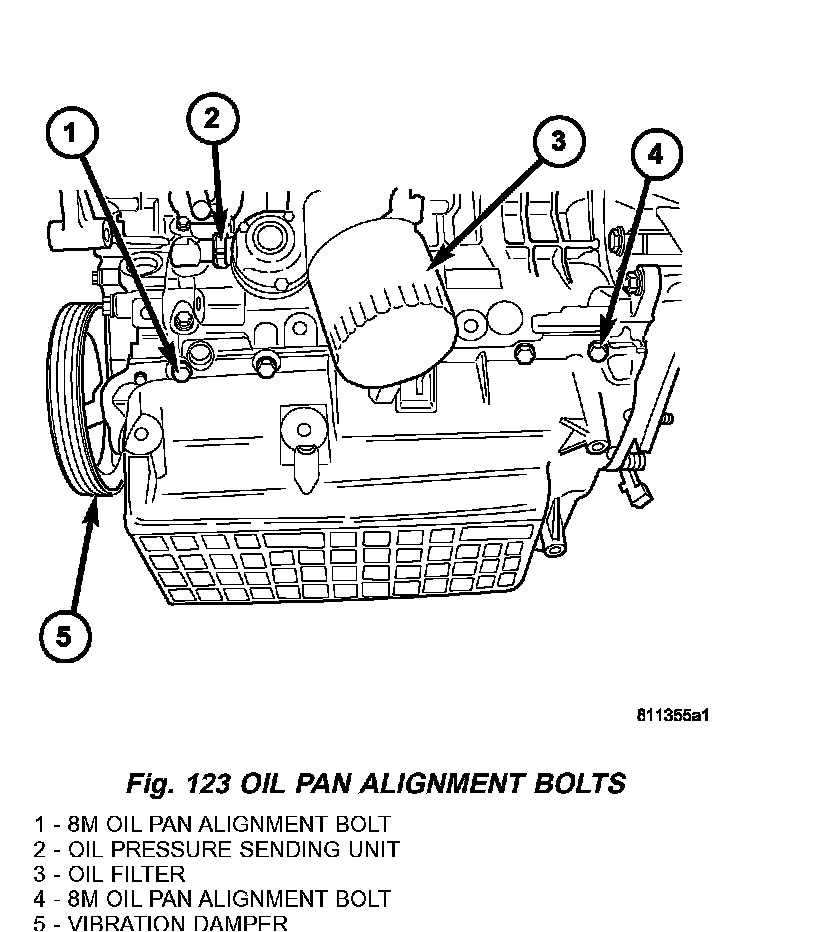 1

2

3

4

5

811355a1

Fig. 123 OIL PAN ALIGNMENT BOLTS

1 - 8M OIL PAN ALIGNMENT BOLT
2 - OIL PRESSURE SENDING UNIT
3 - OIL FILTER
4 - 8M OIL PAN ALIGNMENT BOLT
5 - VIBRATION DAMPER