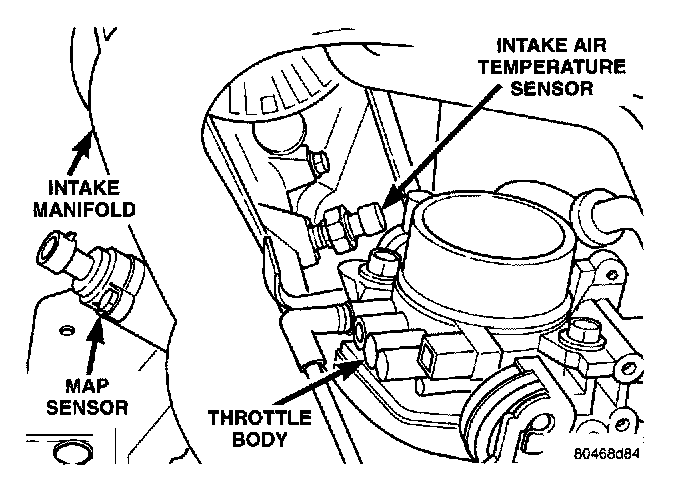 INTAKE AIR TEMPERATURE SENSOR

INTAKE MANIFOLD

MAP SENSOR

THROTTLE BODY

80468d84