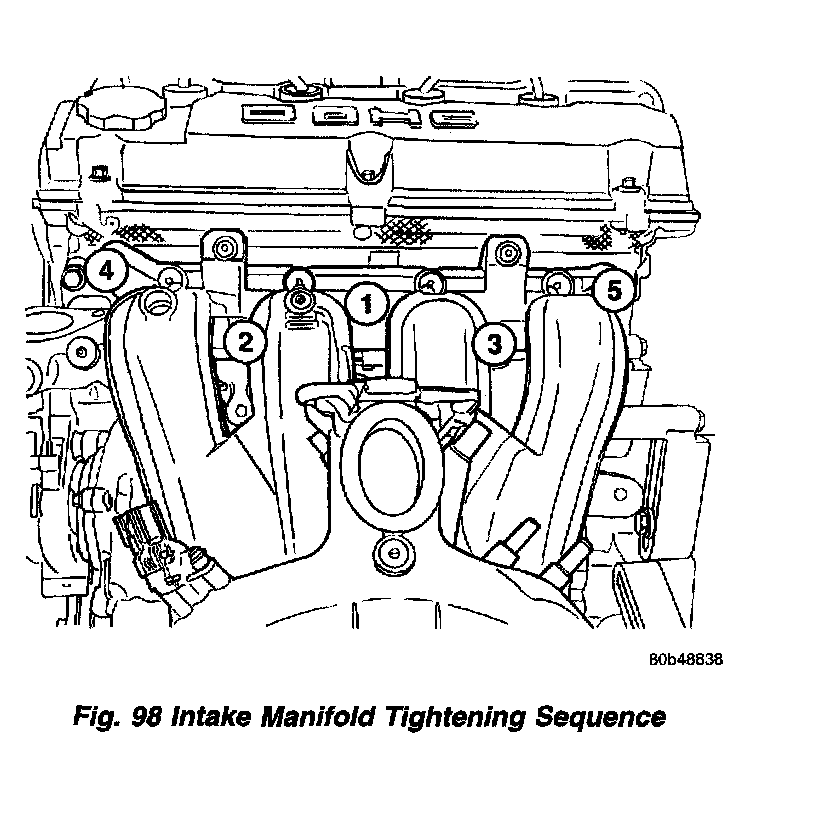 DOHC

4

1

5

2

3

80b48838

Fig. 98 Intake Manifold Tightening Sequence